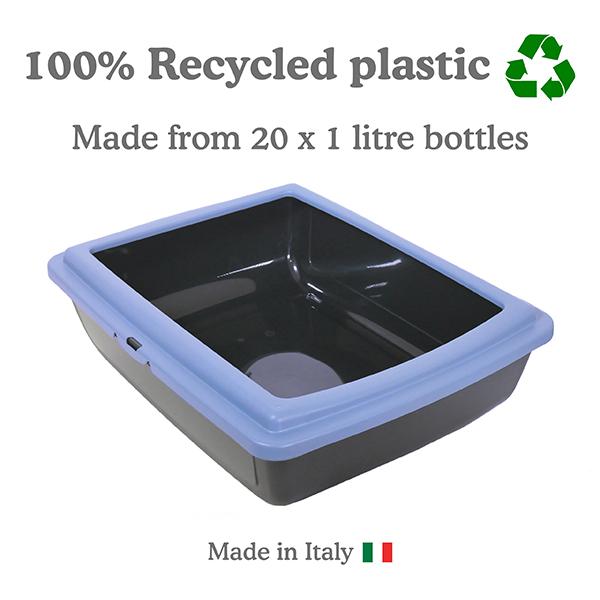 100% Recycled plastic

Made from 20 x 1 litre bottles

Made in Italy