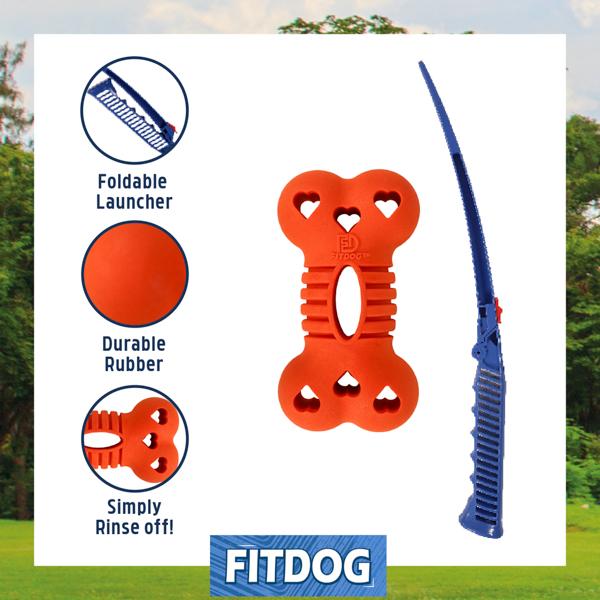 Foldable Launcher

Durable Rubber

Simply Rinse off!

FD
FITDOG™

FITDOG