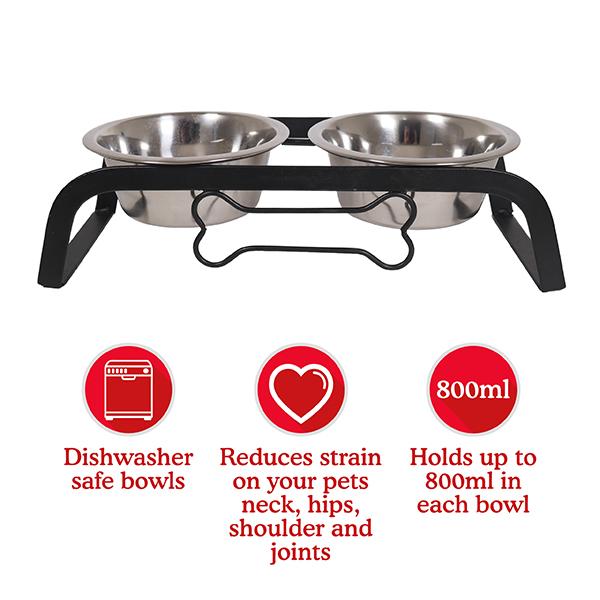 Dishwasher safe bowls

Reduces strain on your pets neck, hips, shoulder and joints

800ml

Holds up to 800ml in each bowl