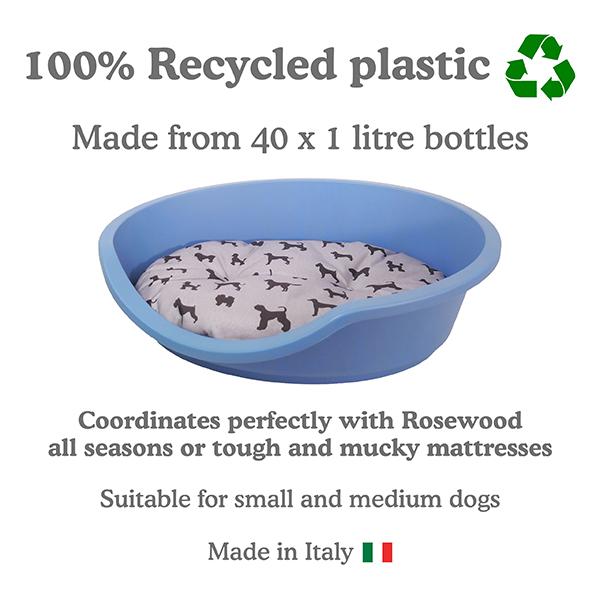 100% Recycled plastic

Made from 40 x 1 litre bottles

Coordinates perfectly with Rosewood all seasons or tough and mucky mattresses

Suitable for small and medium dogs

Made in Italy