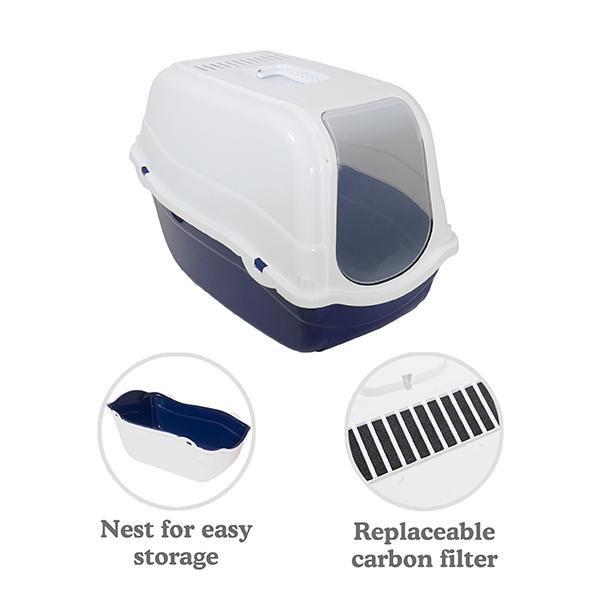 Nest for easy storage

Replaceable carbon filter