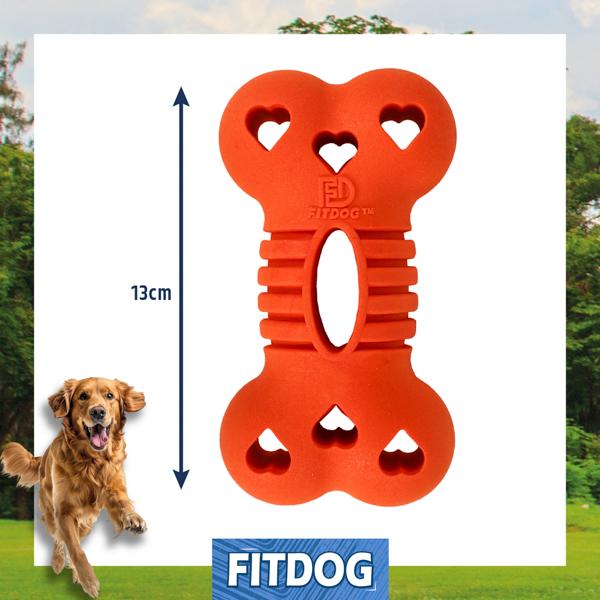 13cm

FD
FITDOG™

FITDOG