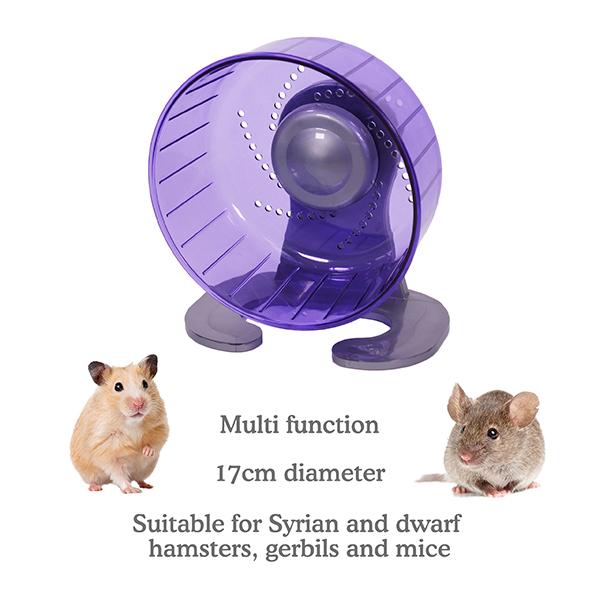 Multi function

17cm diameter

Suitable for Syrian and dwarf hamsters, gerbils and mice