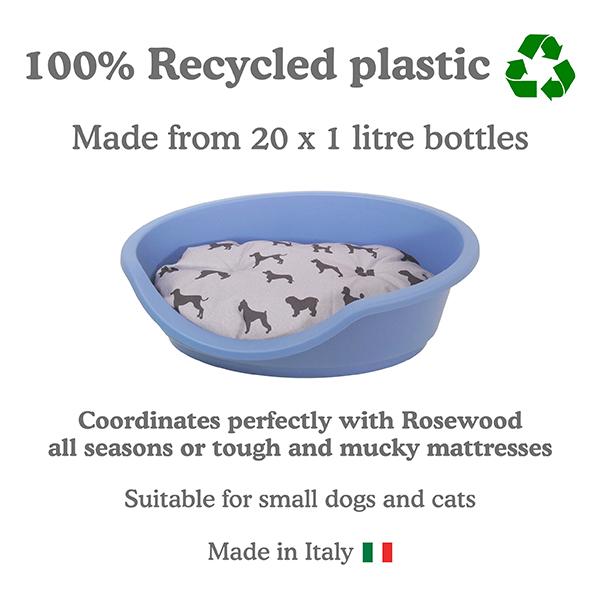 100% Recycled plastic

Made from 20 x 1 litre bottles

Coordinates perfectly with Rosewood all seasons or tough and mucky mattresses

Suitable for small dogs and cats

Made in Italy