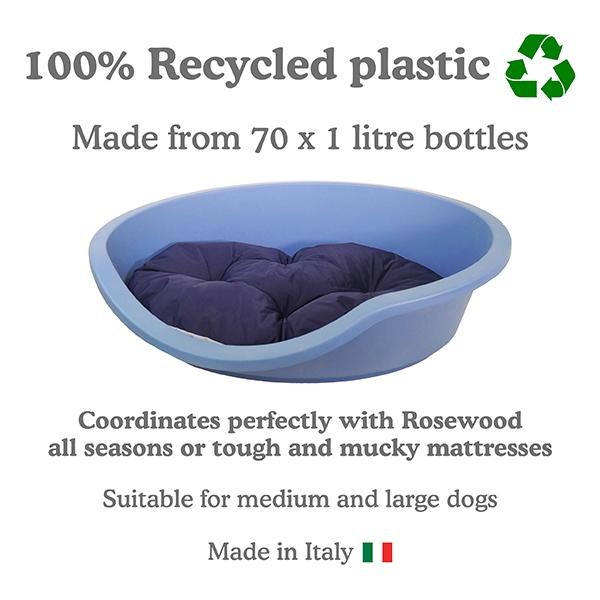 100% Recycled plastic

Made from 70 x 1 litre bottles

Coordinates perfectly with Rosewood all seasons or tough and mucky mattresses

Suitable for medium and large dogs

Made in Italy